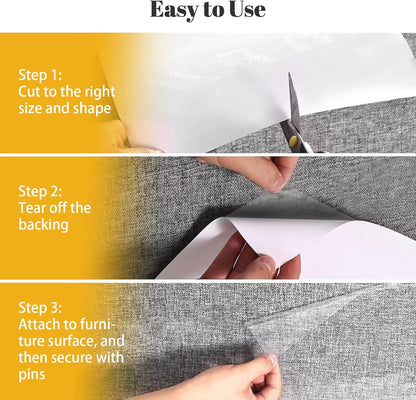 Easy to Use

Step 1:
Cut to the right size and shape

Step 2:
Tear off the backing

Step 3:
Attach to furniture surface, and then secure with pins