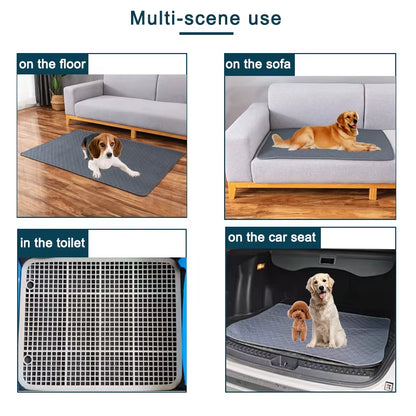 Multi-scene use

on the floor

on the sofa

in the toilet

on the car seat