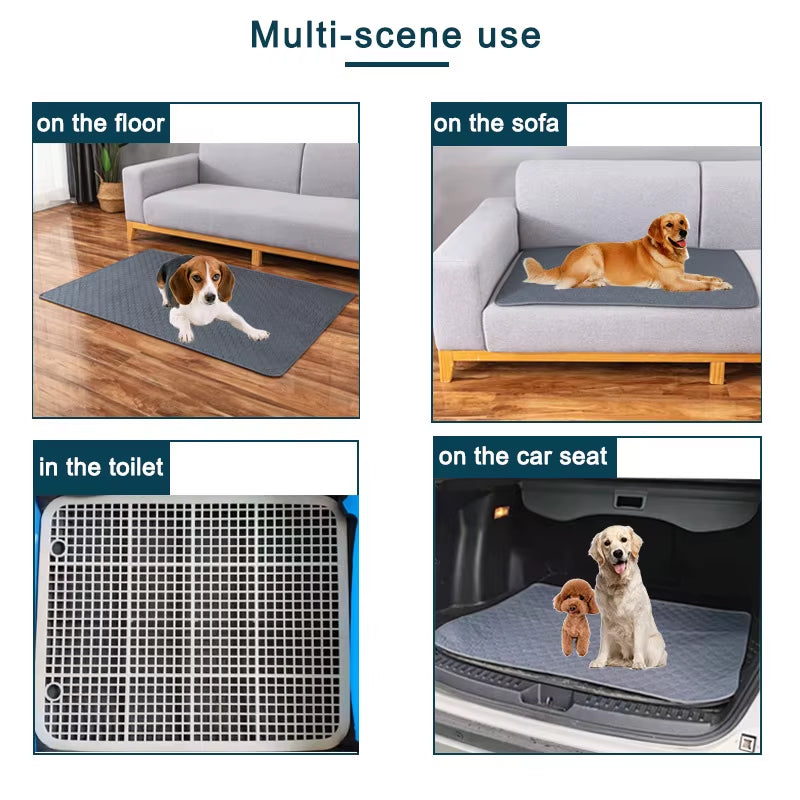 Multi-scene use

on the floor

on the sofa

in the toilet

on the car seat